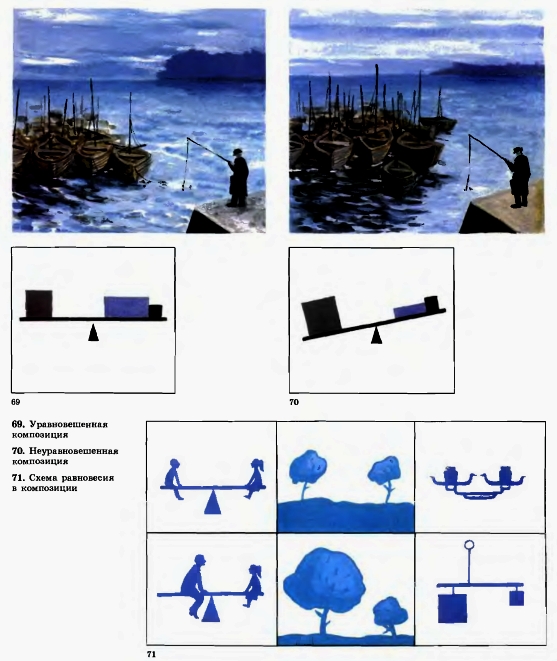 69

70

69. Уравновешенная композиция

70. Неуравновешенная композиция

71. Схема равновесия в композиции

71