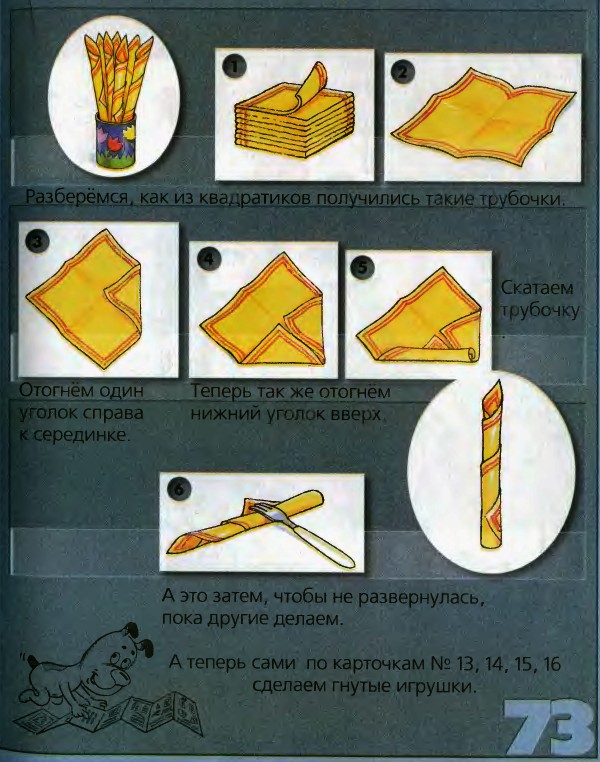 1

2

Разберёмся, как из квадратиков получились такие трубочки.

3

4

5

Скатаем трубочку

Отогнём один уголок справа к серединке.

Теперь так же отогнём нижний уголок вверх.

6

А это затем, чтобы не развернулась, пока другие делаем.

А теперь сами по карточкам № 13, 14, 15, 16 сделаем гнутые игрушки.

73